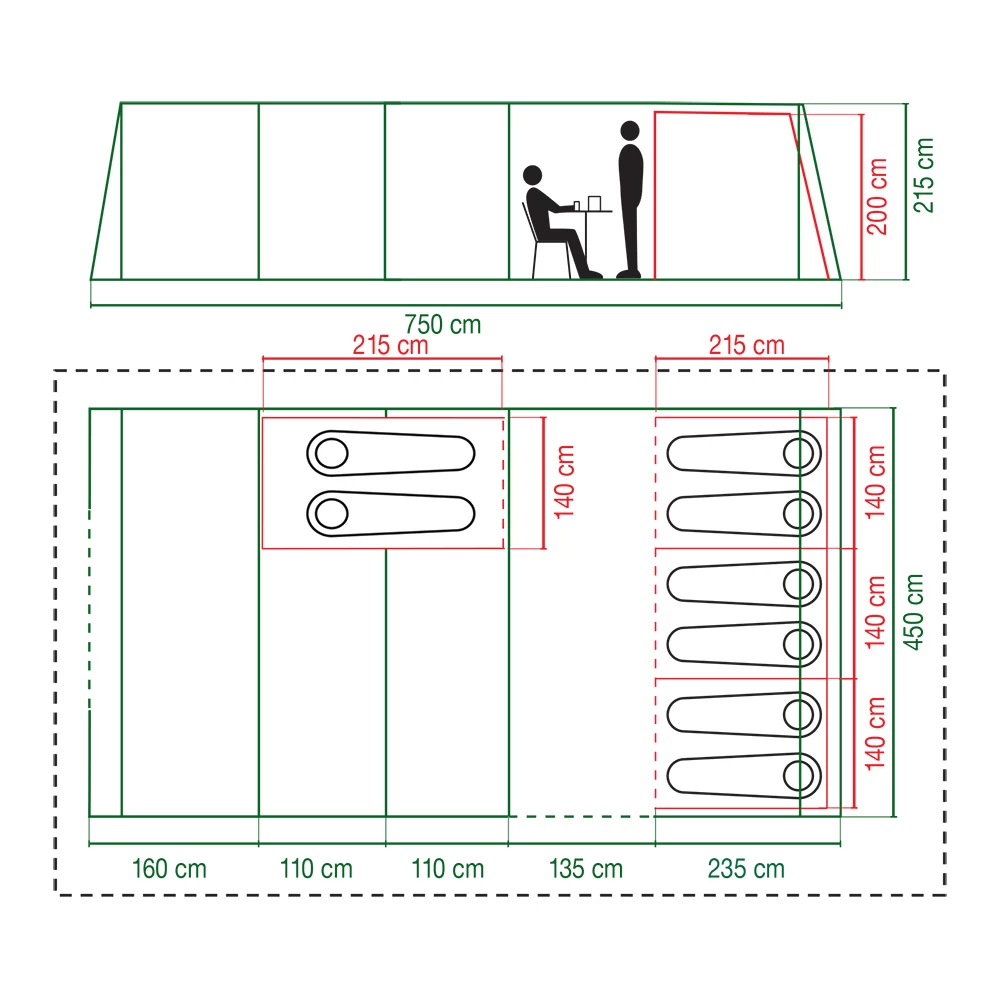 200 cm
215 cm
750 cm
215 cm
215 cm
140 cm
140 cm
140 cm
140 cm
450 cm
160 cm
110 cm
110 cm
135 cm
235 cm