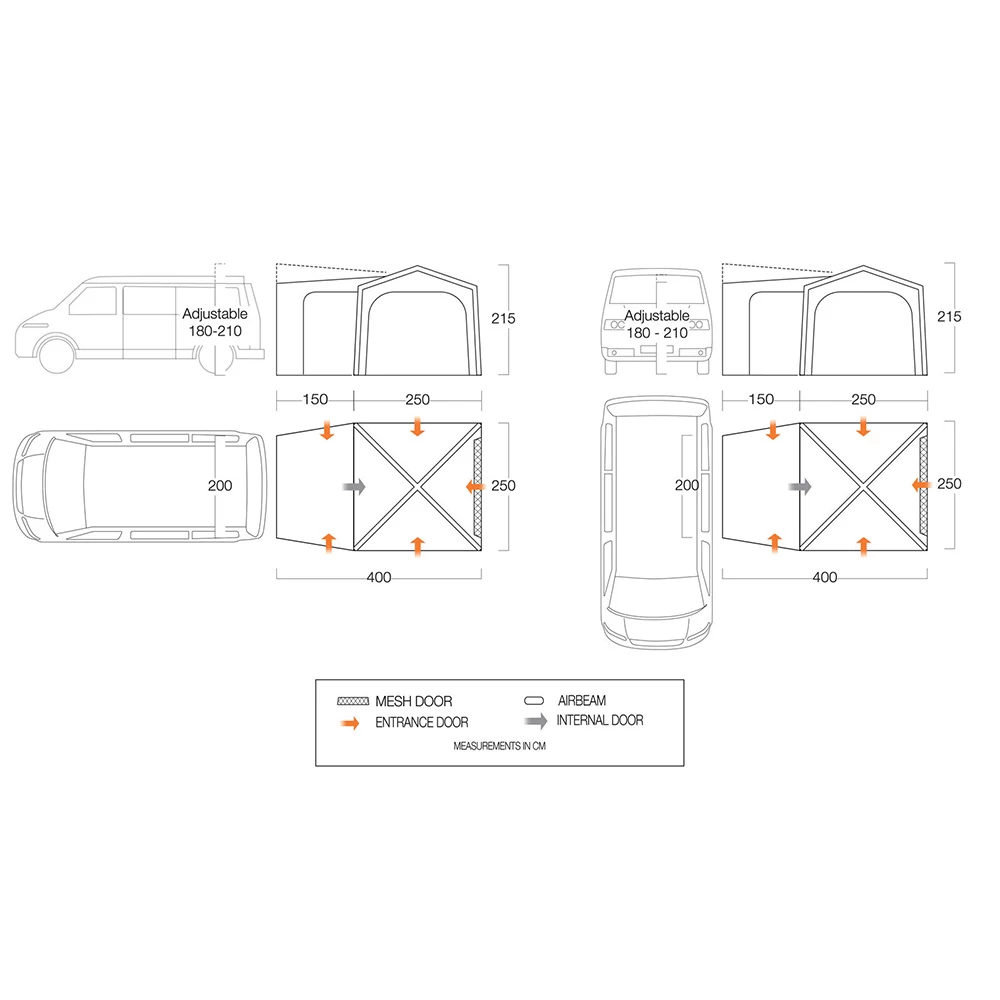 Adjustable
180-210

215

150 250

200

250

400

Adjustable
180 - 210

215

150 250

200

250

400

MESH DOOR
ENTRANCE DOOR
AIRBEAM
INTERNAL DOOR
MEASUREMENTS IN CM